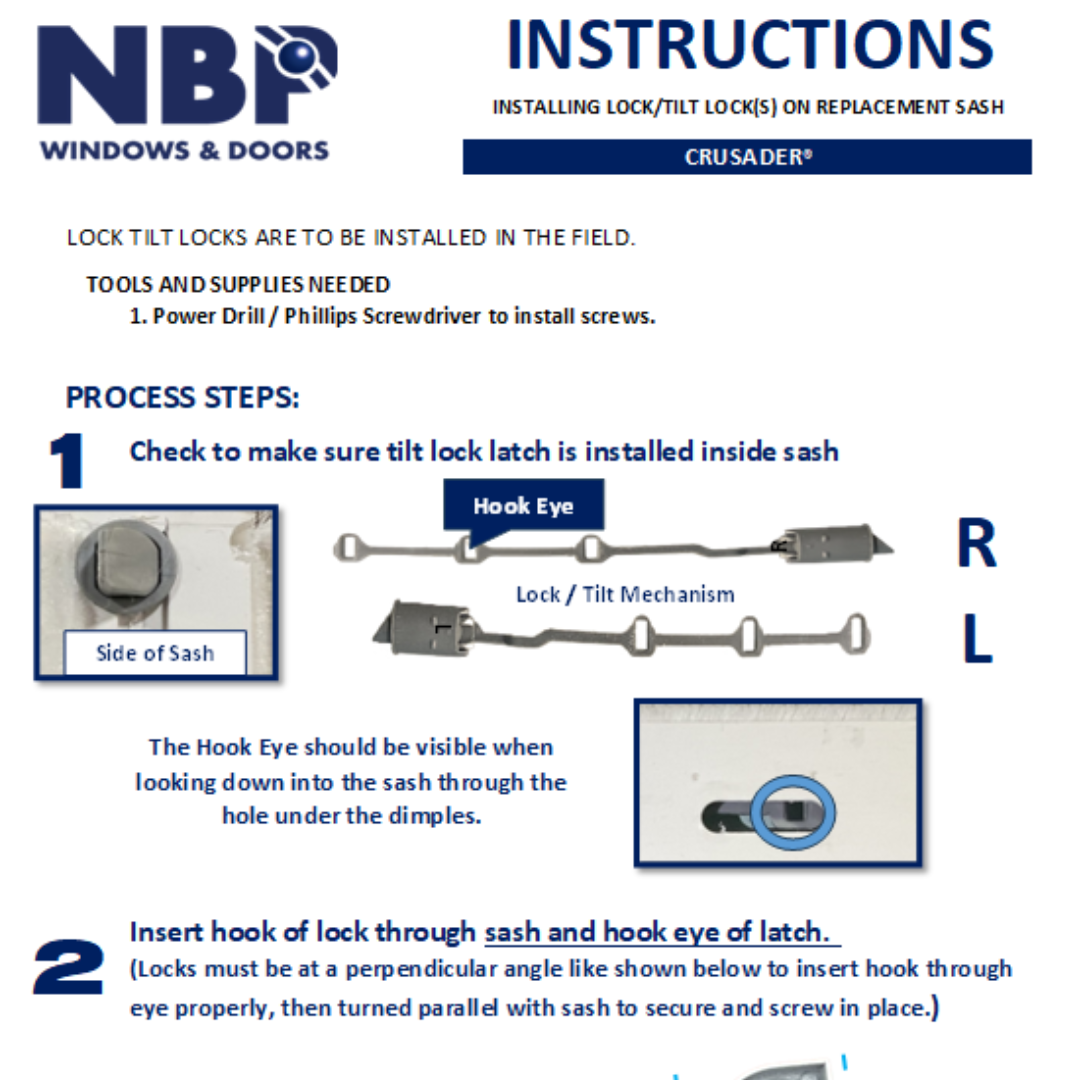 NBP
WINDOWS & DOORS

INSTRUCTIONS
INSTALLING LOCK/TILT LOCK(S) ON REPLACEMENT SASH
CRUSADER®

LOCK TILT LOCKS ARE TO BE INSTALLED IN THE FIELD.

TOOLS AND SUPPLIES NEEDED
1. Power Drill / Phillips Screwdriver to install screws.

PROCESS STEPS:

1 Check to make sure tilt lock latch is installed inside sash

Side of Sash

Hook Eye

R

Lock / Tilt Mechanism

L

The Hook Eye should be visible when looking down into the sash through the hole under the dimples.

2 Insert hook of lock through sash and hook eye of latch.
(Locks must be at a perpendicular angle like shown below to insert hook through eye properly, then turned parallel with sash to secure and screw in place.)